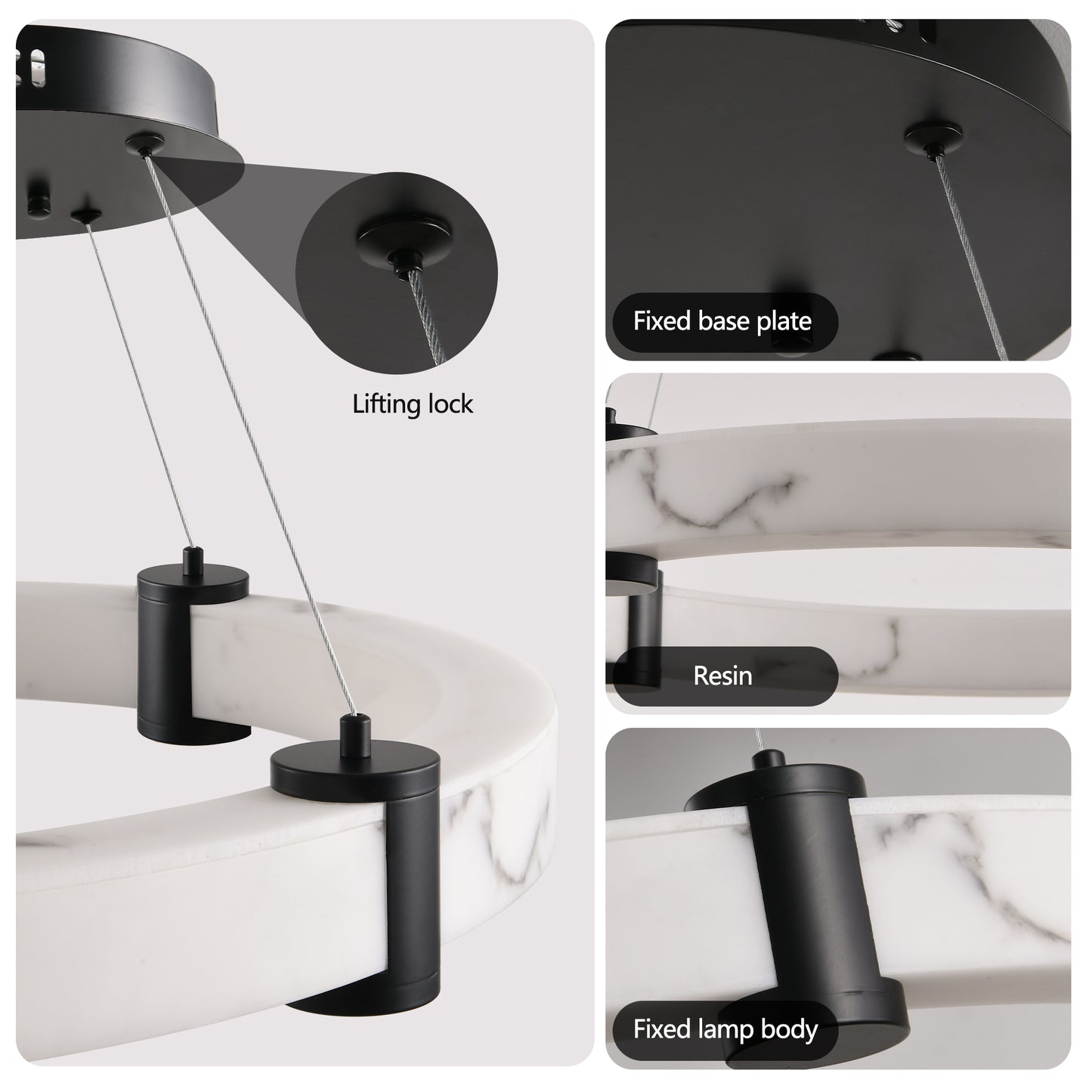 Lifting lock

Fixed base plate

Resin

Fixed lamp body