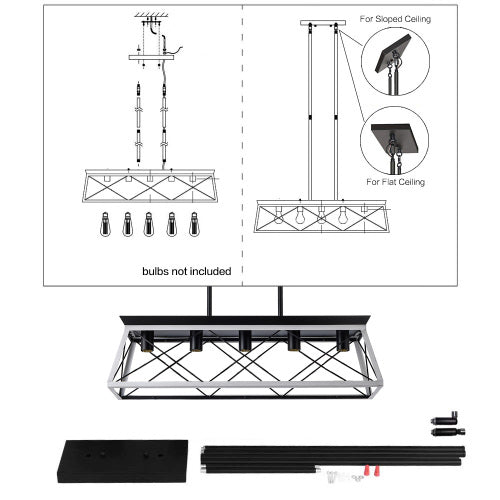 bulbs not included

For Sloped Ceiling

For Flat Ceiling